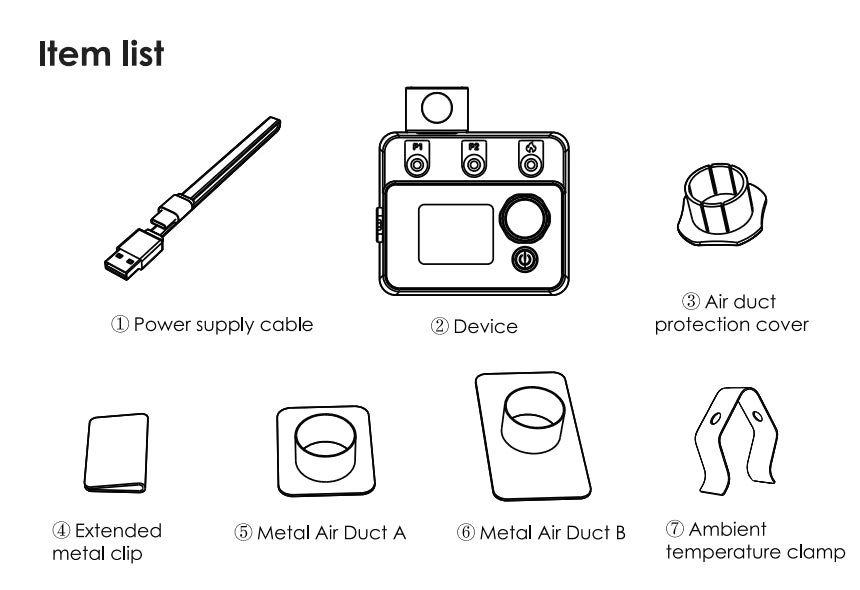 Item list

P1 P2

① Power supply cable

② Device

③ Air duct protection cover

④ Extended metal clip

⑤ Metal Air Duct A

⑥ Metal Air Duct B

⑦ Ambient temperature clamp